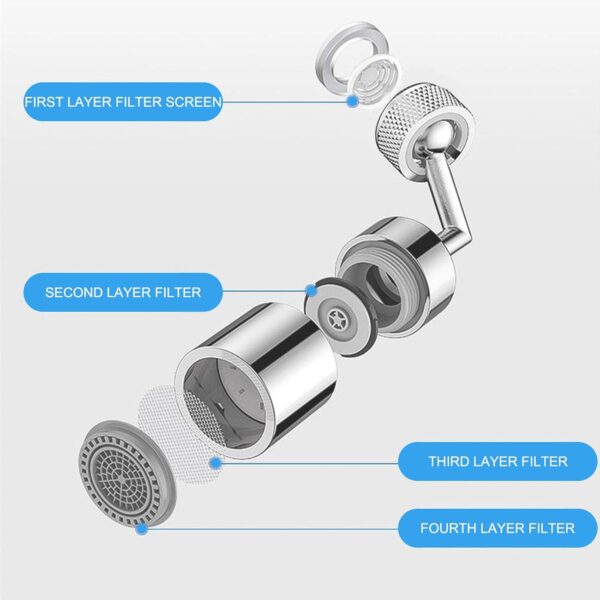 FIRST LAYER FILTER SCREEN

SECOND LAYER FILTER

THIRD LAYER FILTER

FOURTH LAYER FILTER