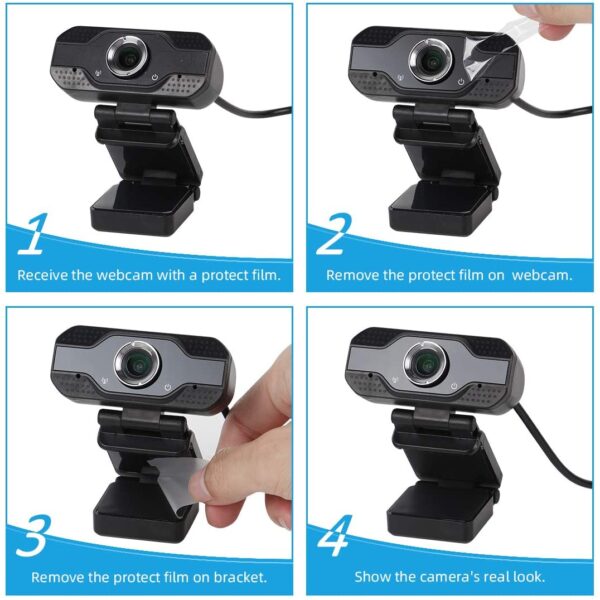 1

Receive the webcam with a protect film.

2

Remove the protect film on  webcam.

3

Remove the protect film on bracket.

4

Show the camera's real look.